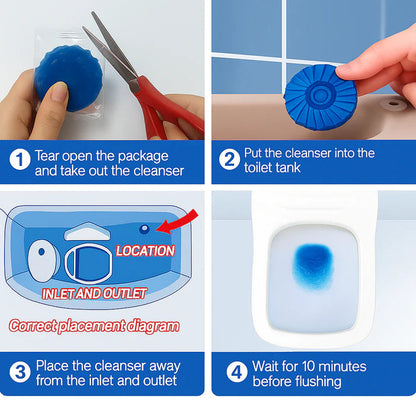 1 Tear open the package and take out the cleanser

2 Put the cleanser into the toilet tank

LOCATION

INLET AND OUTLET

Correct placement diagram

3 Place the cleanser away from the inlet and outlet

4 Wait for 10 minutes before flushing