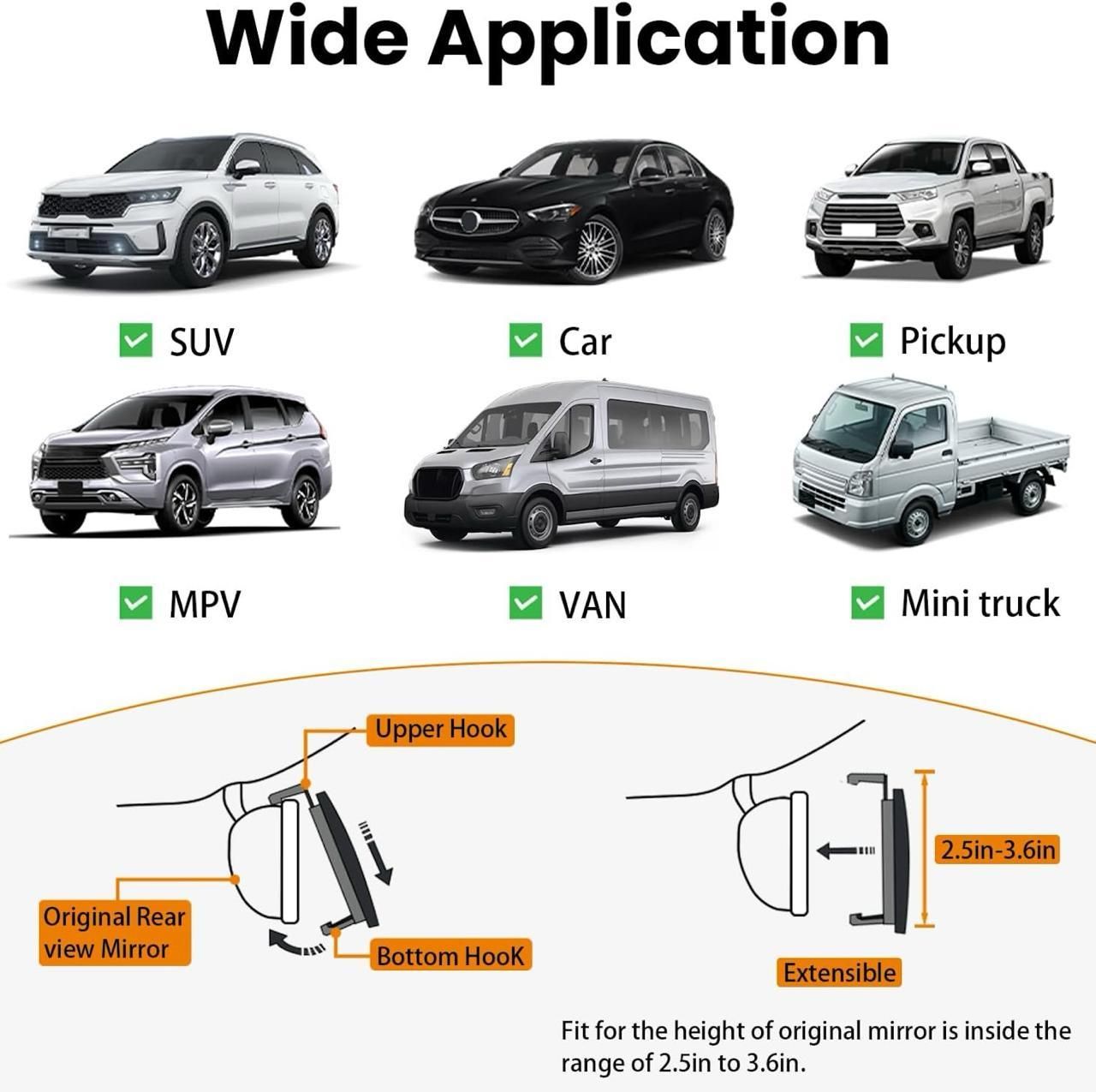 Wide Application

SUV

Car

Pickup

MPV

VAN

Mini truck

Upper Hook

Original Rear view Mirror

Bottom HooK

2.5in-3.6in

Extensible

Fit for the height of original mirror is inside the range of 2.5in to 3.6in.