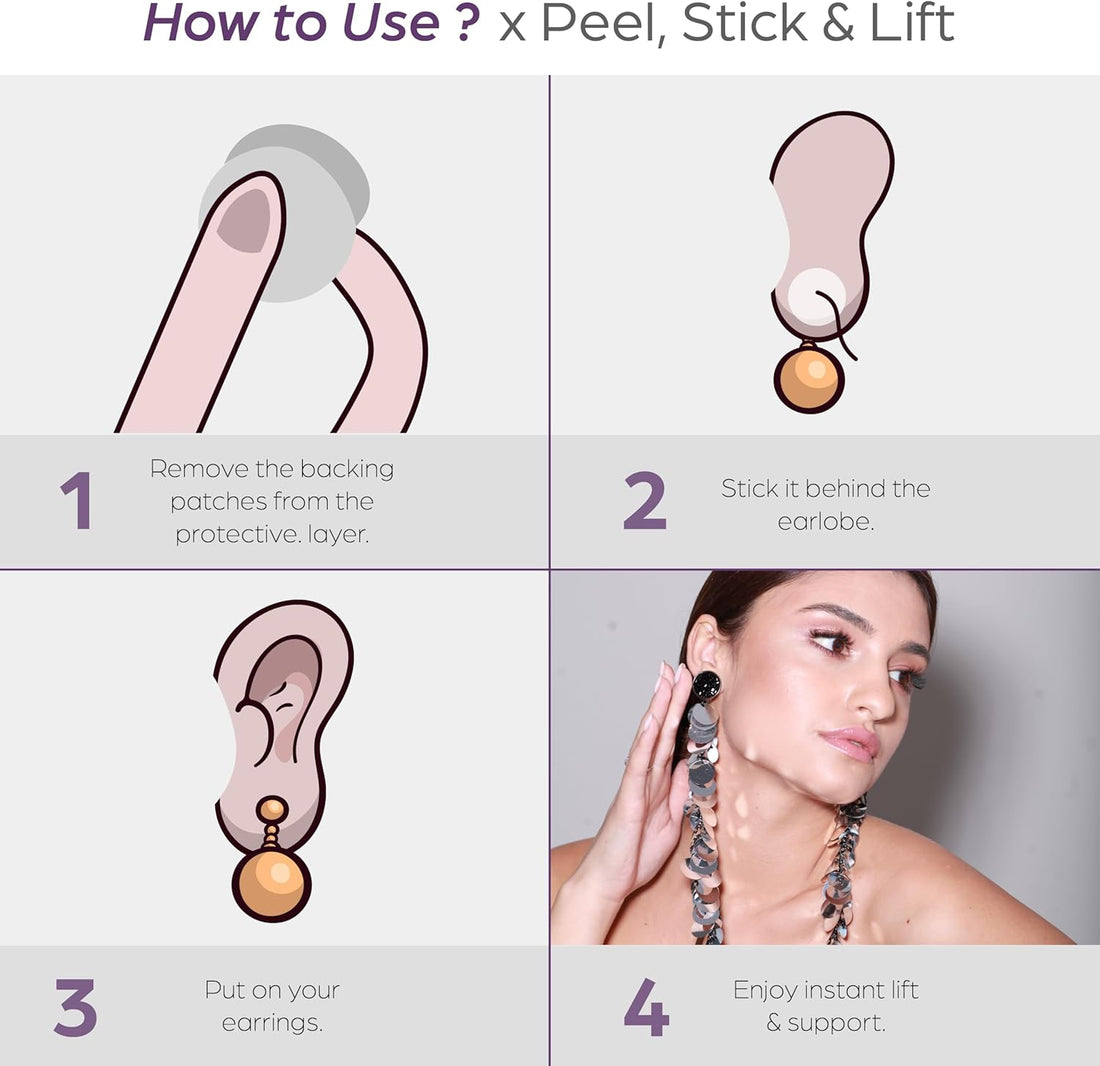 How to Use ? x Peel, Stick & Lift

1 Remove the backing patches from the protective. layer.

2 Stick it behind the earlobe.

3 Put on your earrings.

4 Enjoy instant lift & support.